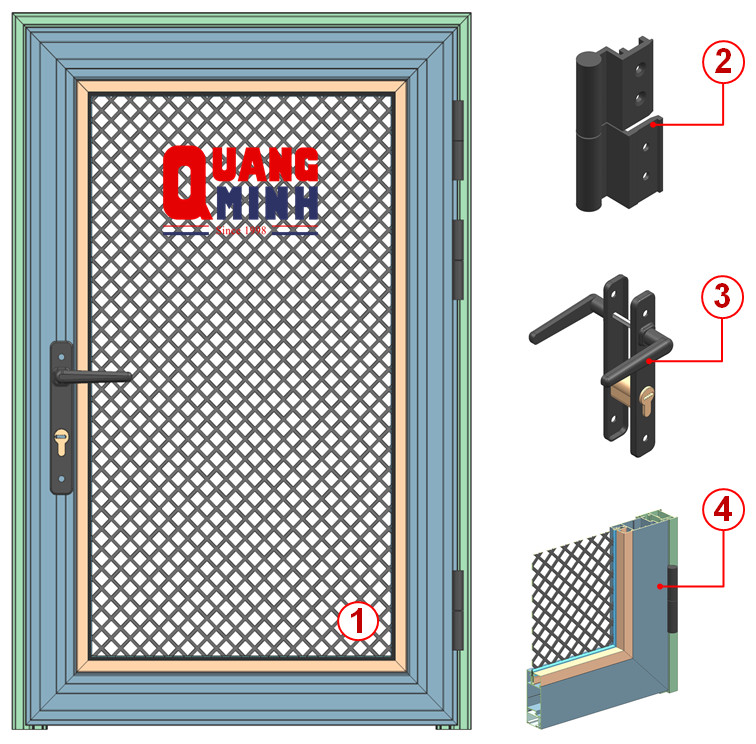 QUANG MINH
Since 1998
1
2
3
4